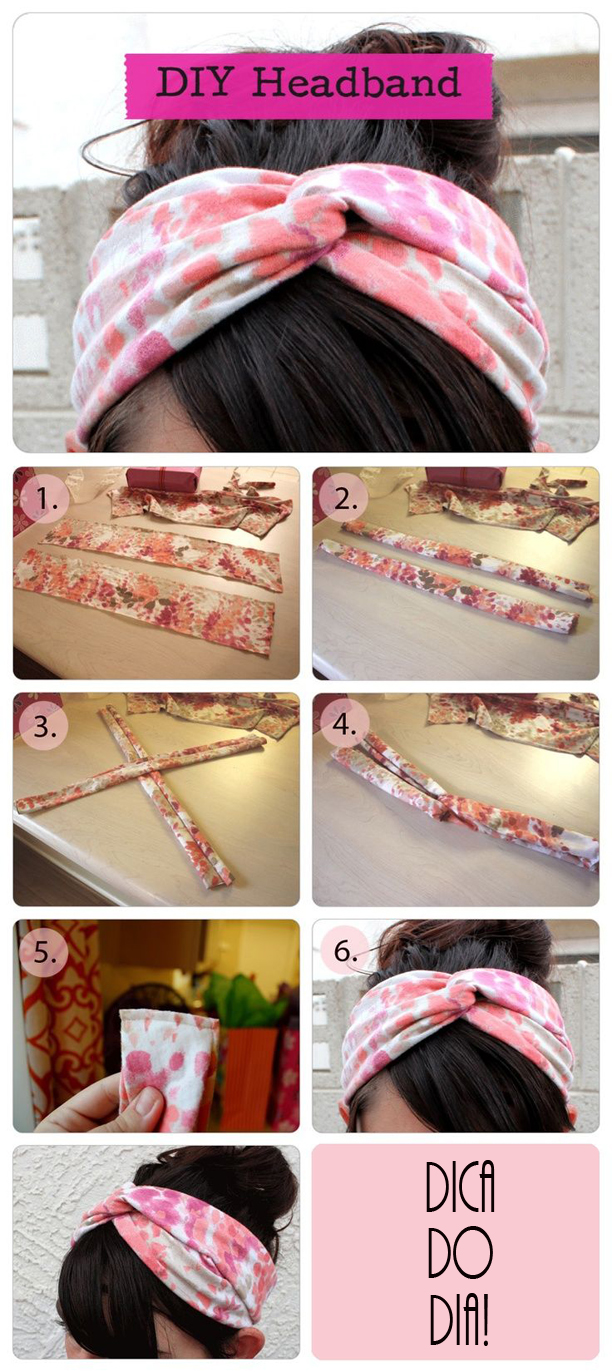 DIY Headband

1.

2.

3.

4.

5.

6.

DICA
DO
DIA!