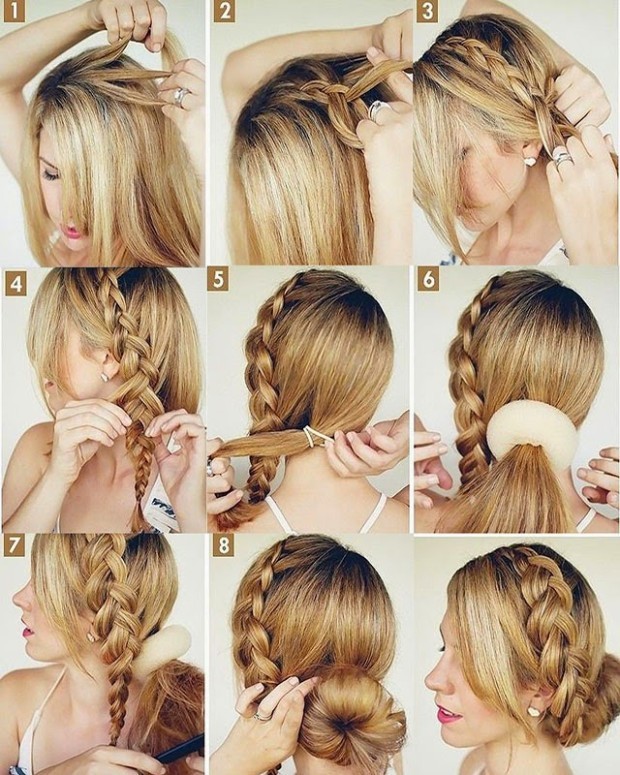 1

2

3

4

5

6

7

8