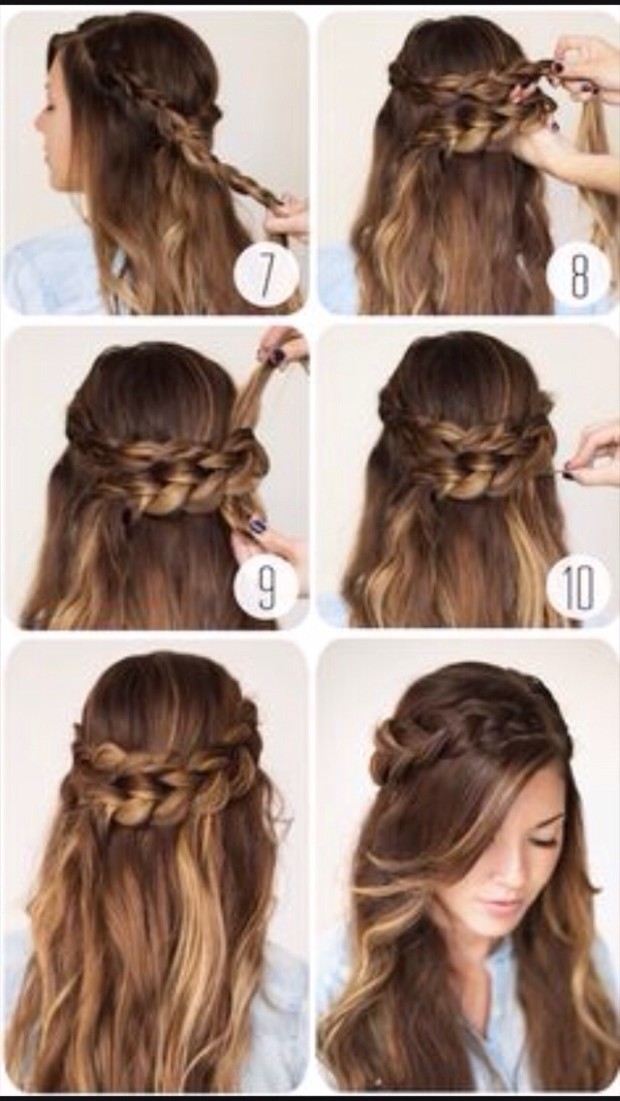 7

8

9

10