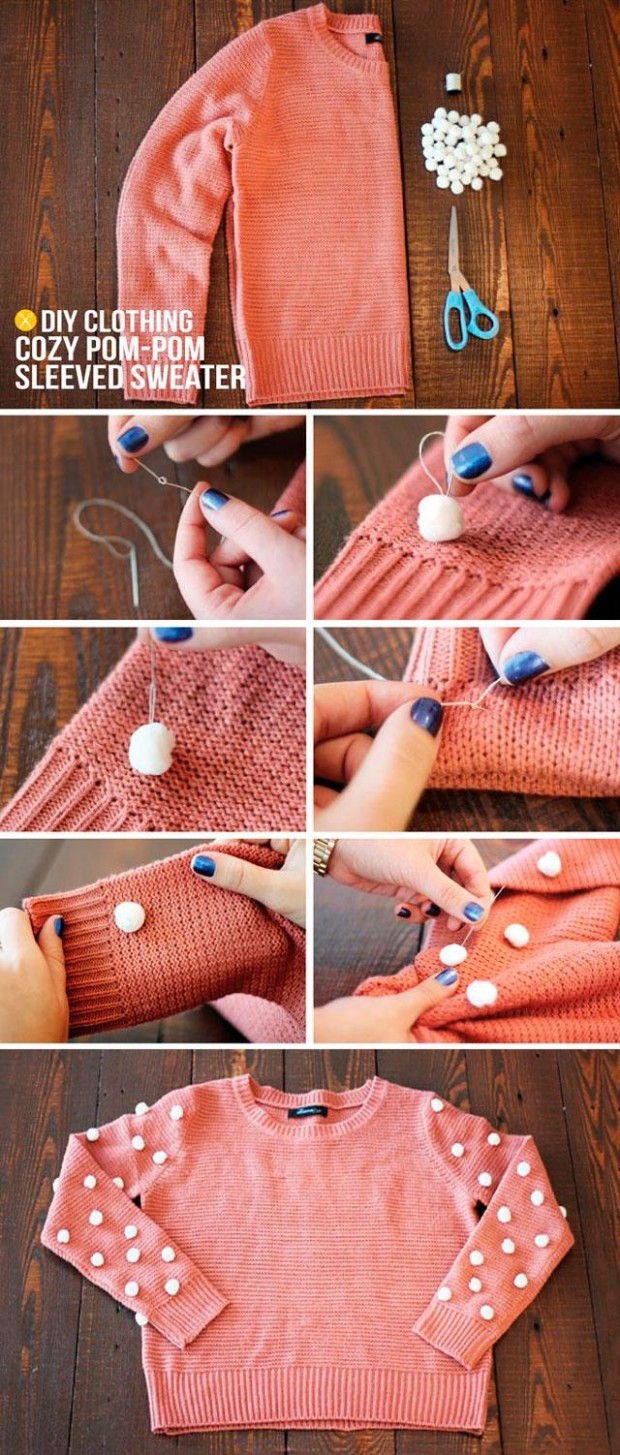 DIY CLOTHING
COZY POM-POM
SLEEVED SWEATER