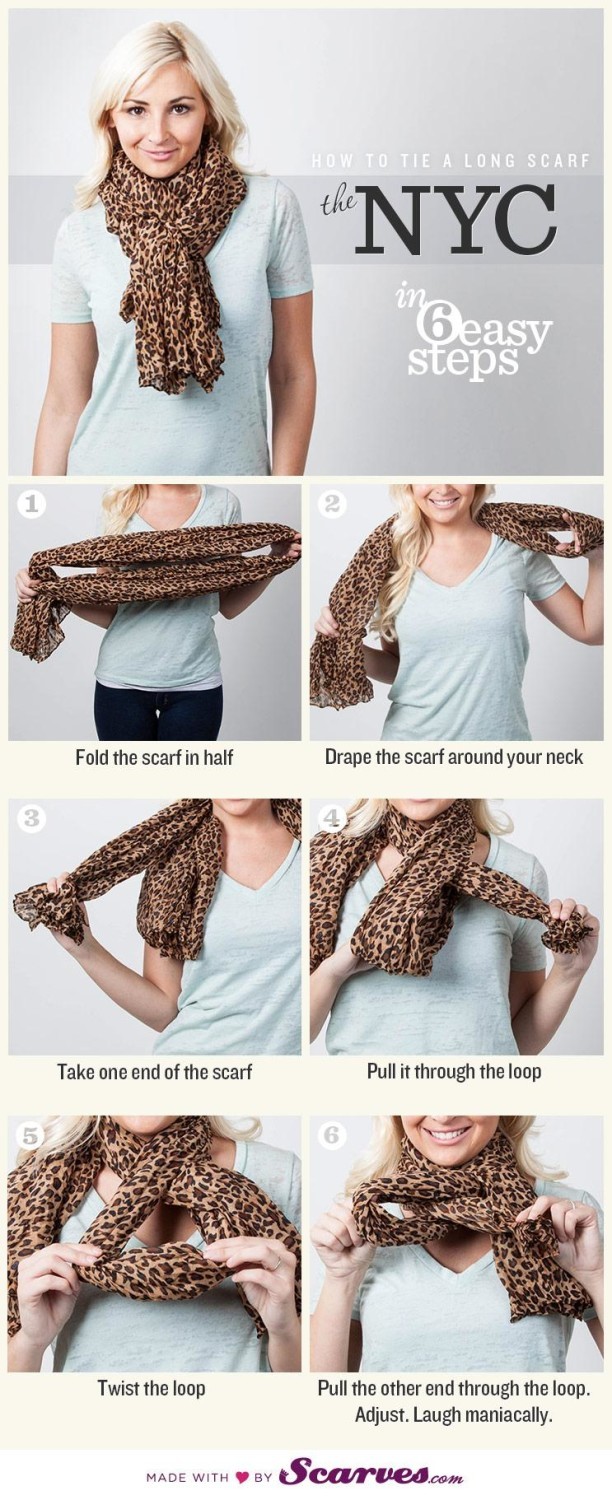 HOW TO TIE A LONG SCARF

the NYC

in 6 easy steps

1
Fold the scarf in half

2
Drape the scarf around your neck

3
Take one end of the scarf

4
Pull it through the loop

5
Twist the loop

6
Pull the other end through the loop. Adjust. Laugh maniacally.

MADE WITH ♥ BY Scarves.com